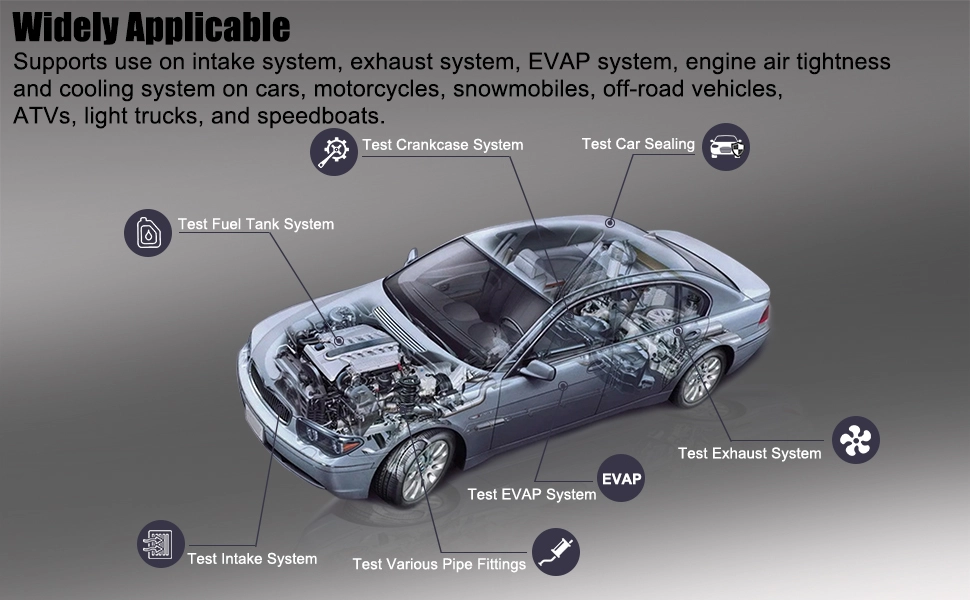 Widely Applicable
Supports use on intake system, exhaust system, EVAP system, engine air tightness and cooling system on cars, motorcycles, snowmobiles, off-road vehicles, ATVs, light trucks, and speedboats.

Test Crankcase System

Test Car Sealing

Test Fuel Tank System

Test Exhaust System

EVAP

Test EVAP System

Test Intake System

Test Various Pipe Fittings