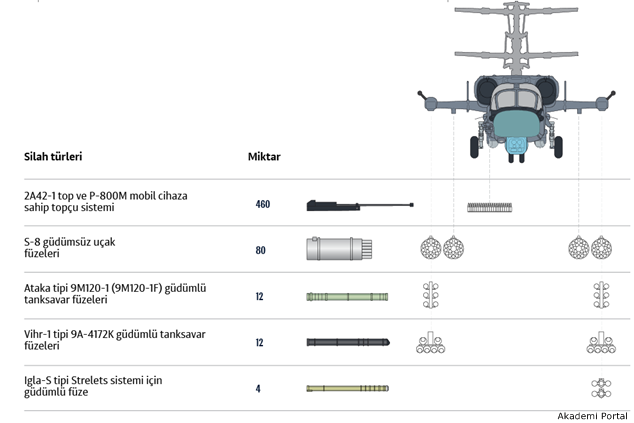 | Silah türleri | Miktar |
|---|---|
| 2A42-1 top ve P-800M mobil cihaza sahip topçu sistemi | 460 |
| S-8 güdümsüz uçak füzeleri | 80 |
| Ataka tipi 9M120-1 (9M120-1F) güdümlü tanksavar füzeleri | 12 |
| Vihr-1 tipi 9A-4172K güdümlü tanksavar füzeleri | 12 |
| Igla-S tipi Strelets sistemi için güdümlü füze | 4 |

Akademi Portal