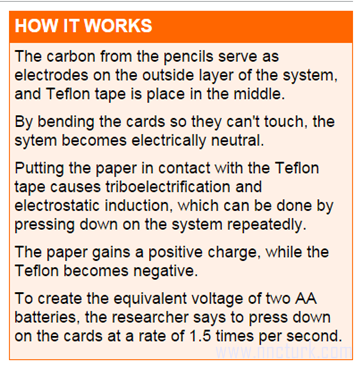 HOW IT WORKS

The carbon from the pencils serve as electrodes on the outside layer of the system, and Teflon tape is place in the middle.

By bending the cards so they can't touch, the sytem becomes electrically neutral.

Putting the paper in contact with the Teflon tape causes triboelectrification and electrostatic induction, which can be done by pressing down on the system repeatedly.

The paper gains a positive charge, while the Teflon becomes negative.

To create the equivalent voltage of two AA batteries, the researcher says to press down on the cards at a rate of 1.5 times per second.

www.nncturk.com